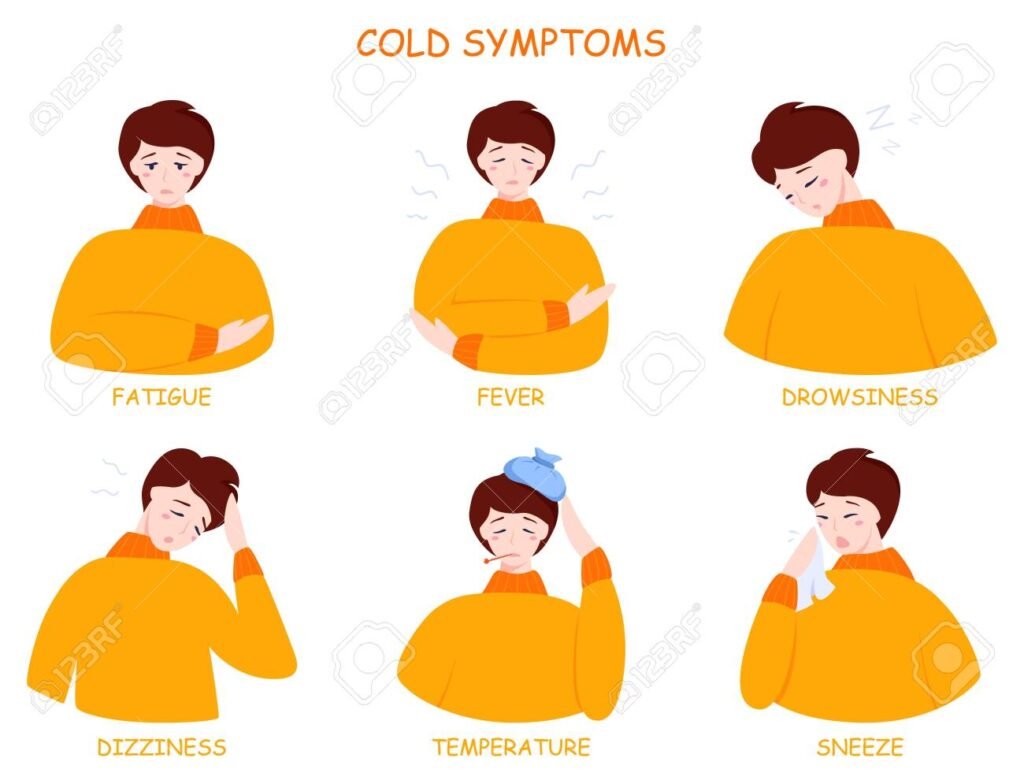 COLD SYMPTOMS

FATIGUE

FEVER

DROWSINESS

DIZZINESS

TEMPERATURE

SNEEZE

123RF